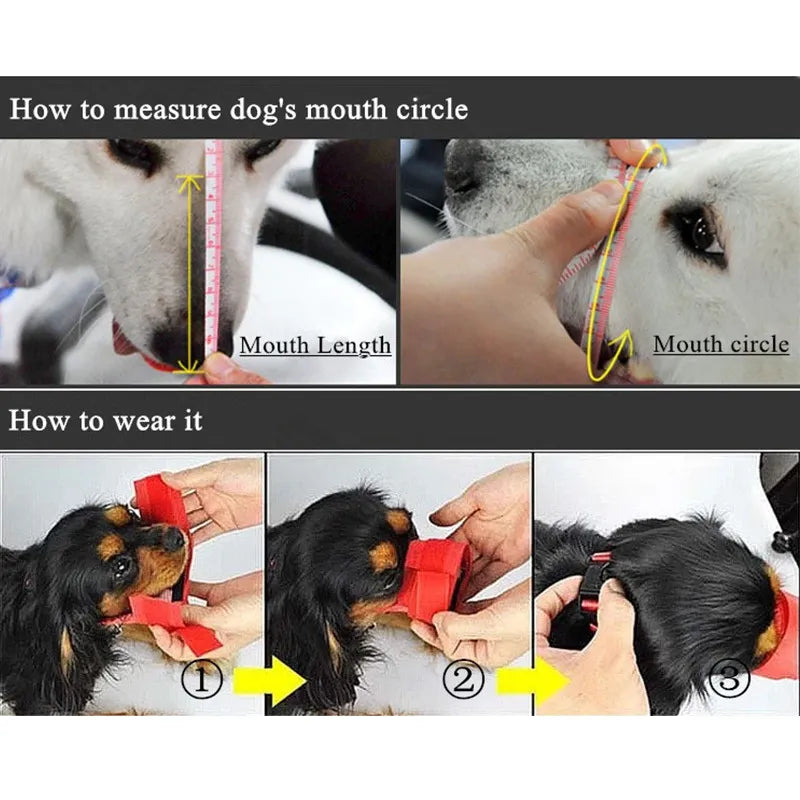 How to measure dog's mouth circle

Mouth Length

Mouth circle

How to wear it

①

②

③