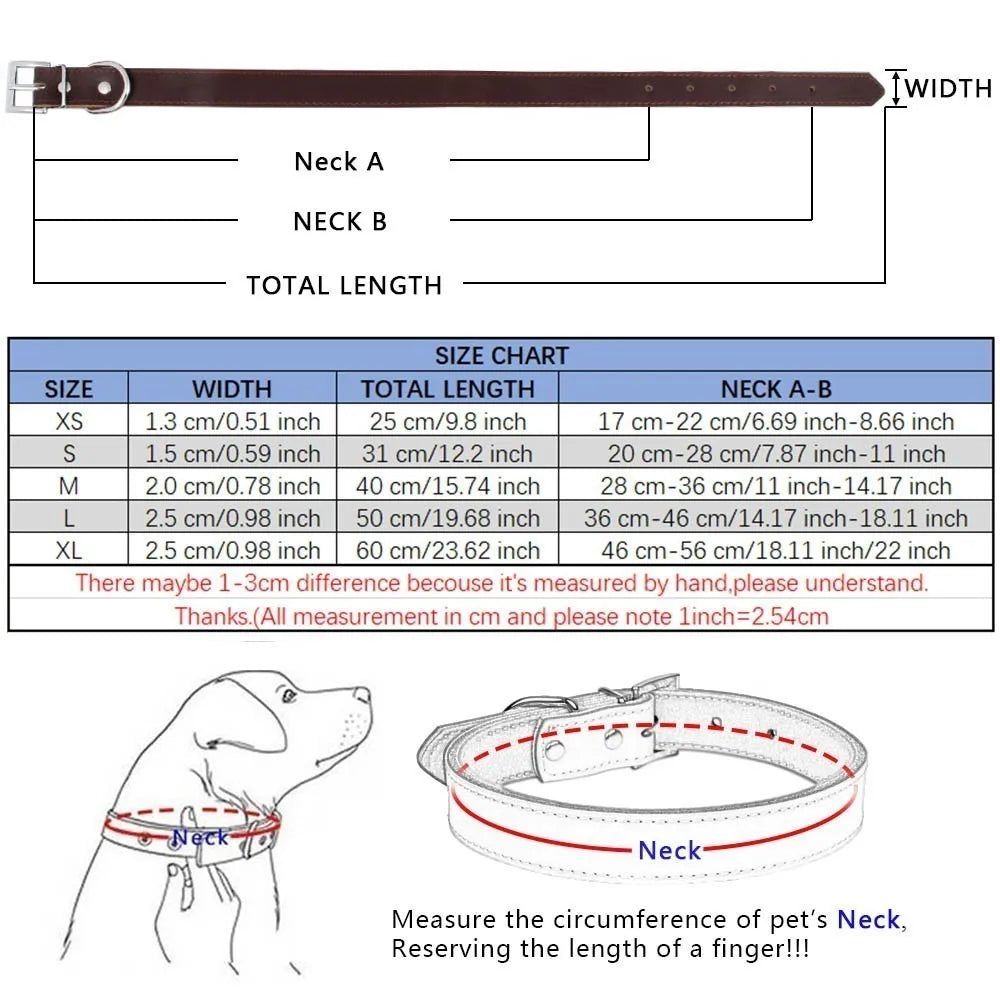 WIDTH

Neck A

NECK B

TOTAL LENGTH

SIZE CHART

| SIZE | WIDTH | TOTAL LENGTH | NECK A-B |
|---|---|---|---|
| XS | 1.3 cm/0.51 inch | 25 cm/9.8 inch | 17 cm-22 cm/6.69 inch-8.66 inch |
| S | 1.5 cm/0.59 inch | 31 cm/12.2 inch | 20 cm-28 cm/7.87 inch-11 inch |
| M | 2.0 cm/0.78 inch | 40 cm/15.74 inch | 28 cm-36 cm/11 inch-14.17 inch |
| L | 2.5 cm/0.98 inch | 50 cm/19.68 inch | 36 cm-46 cm/14.17 inch-18.11 inch |
| XL | 2.5 cm/0.98 inch | 60 cm/23.62 inch | 46 cm-56 cm/18.11 inch/22 inch |

There maybe 1-3cm difference becouse it's measured by hand,please understand.

Thanks.(All measurement in cm and please note 1inch=2.54cm

Neck

Neck

Measure the circumference of pet's Neck, Reserving the length of a finger!!!